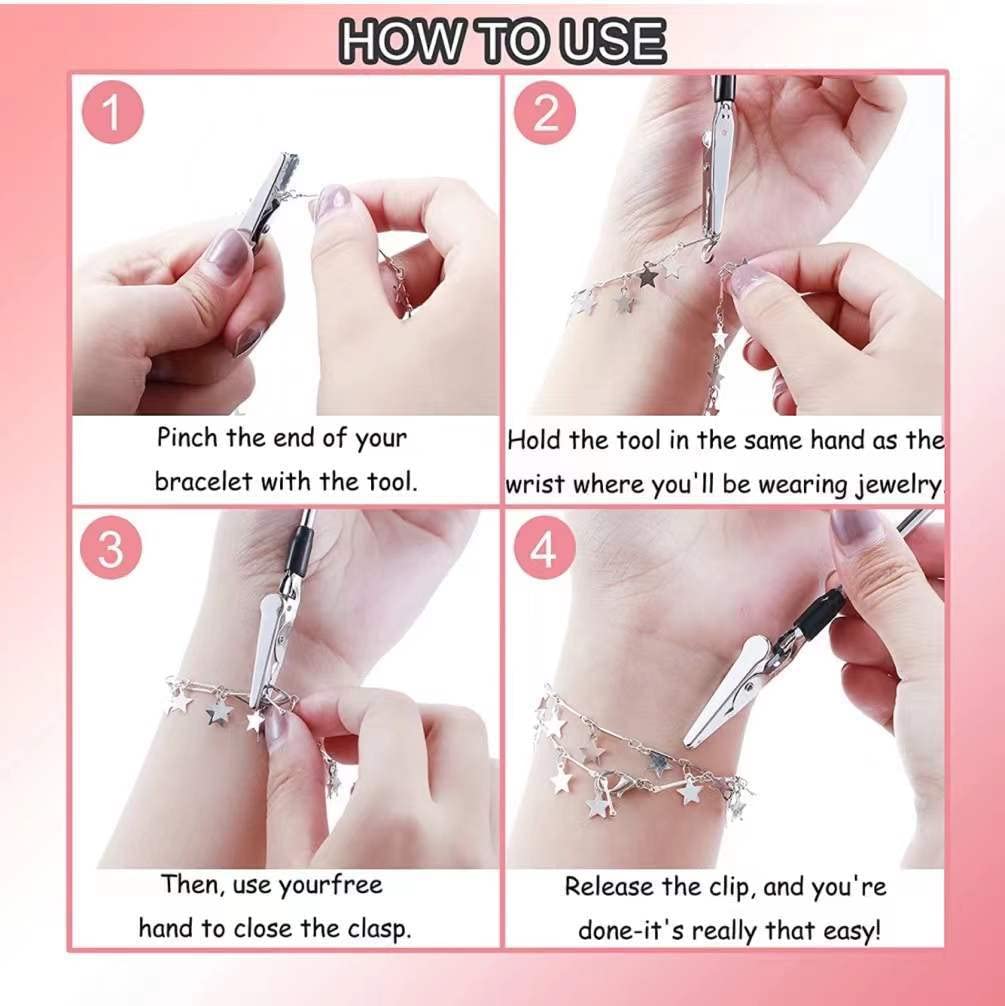 HOW TO USE

1

Pinch the end of your bracelet with the tool.

2

Hold the tool in the same hand as the wrist where you'll be wearing jewelry.

3

Then, use yourfree hand to close the clasp.

4

Release the clip, and you're done-it's really that easy!